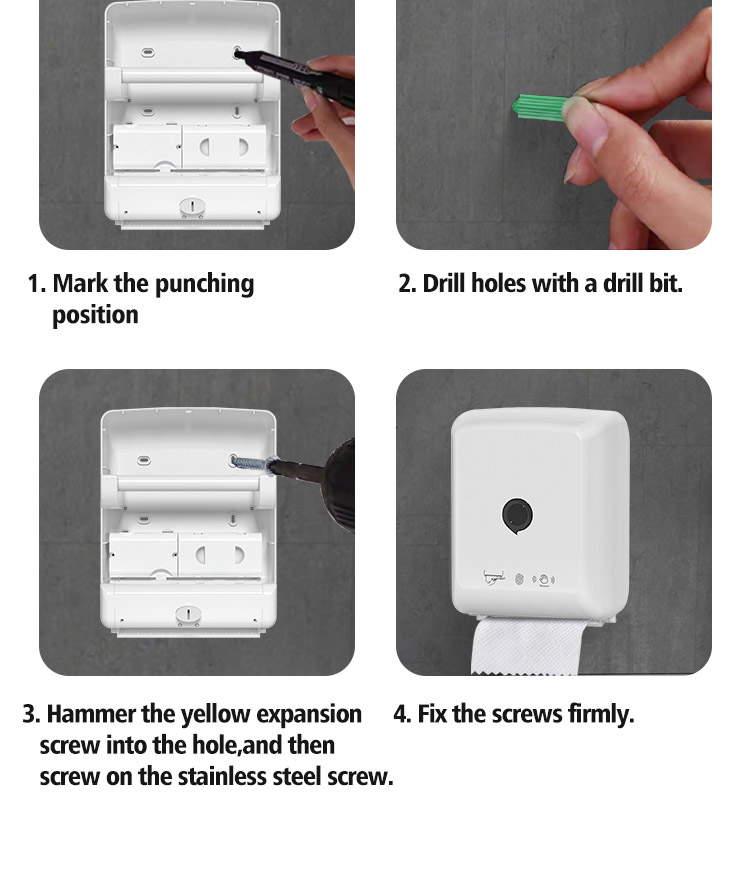 1. Mark the punching position

2. Drill holes with a drill bit.

3. Hammer the yellow expansion screw into the hole,and then screw on the stainless steel screw.

4. Fix the screws firmly.