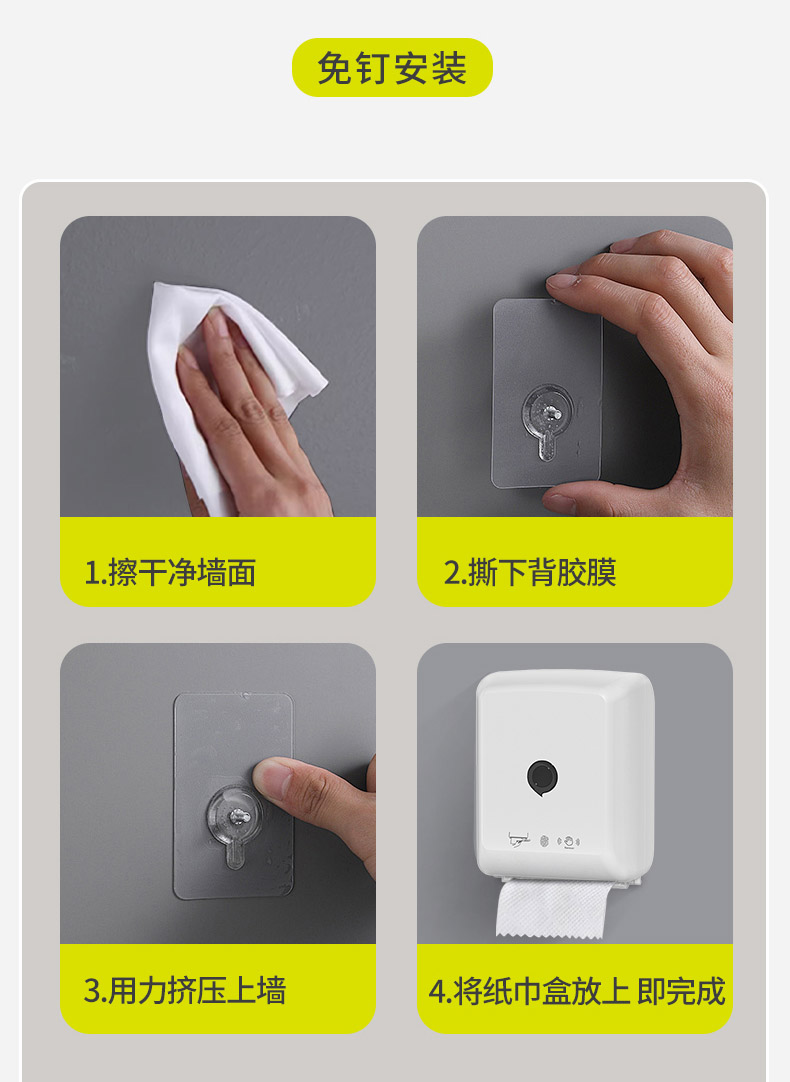 免钉安装

1.擦干净墙面

2.撕下背胶膜

3.用力挤压上墙

4.将纸巾盒放上 即完成