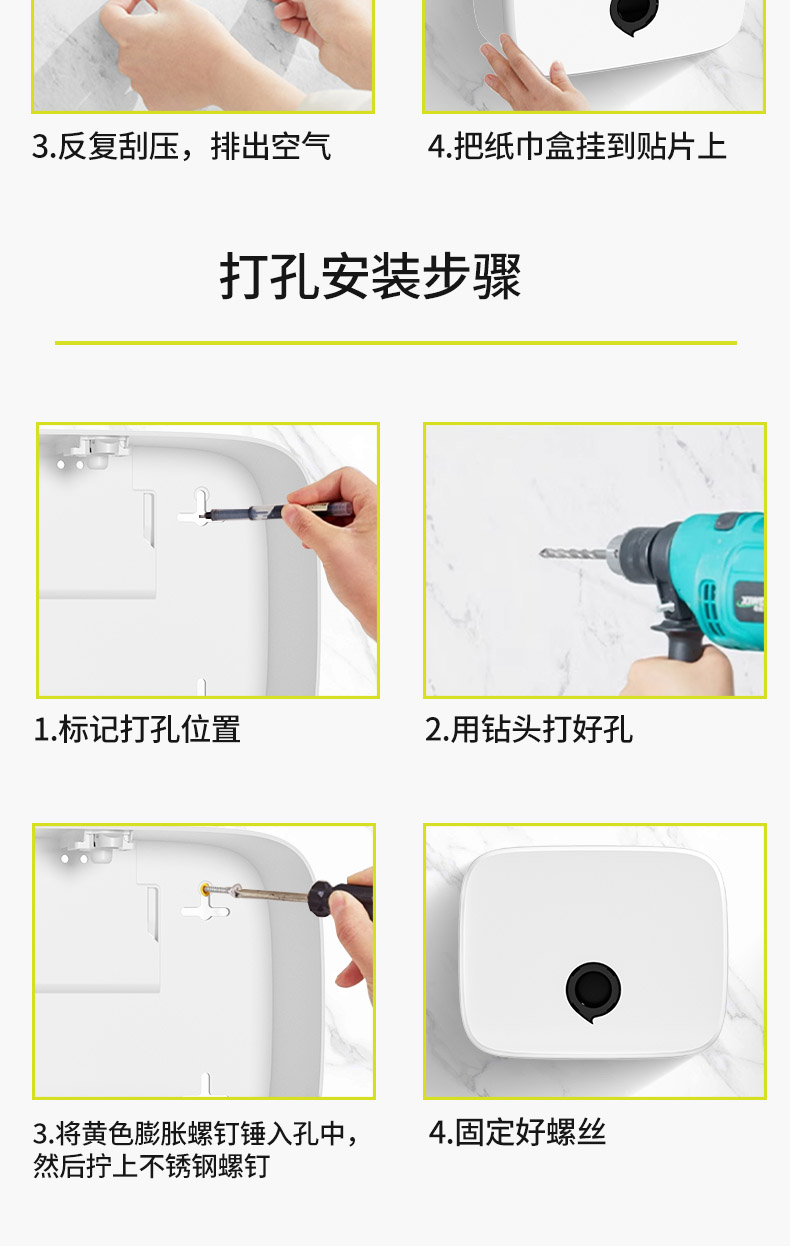 3.反复刮压，排出空气

4.把纸巾盒挂到贴片上

打孔安装步骤

1.标记打孔位置

2.用钻头打好孔

3.将黄色膨胀螺钉锤入孔中，然后拧上不锈钢螺钉

4.固定好螺丝