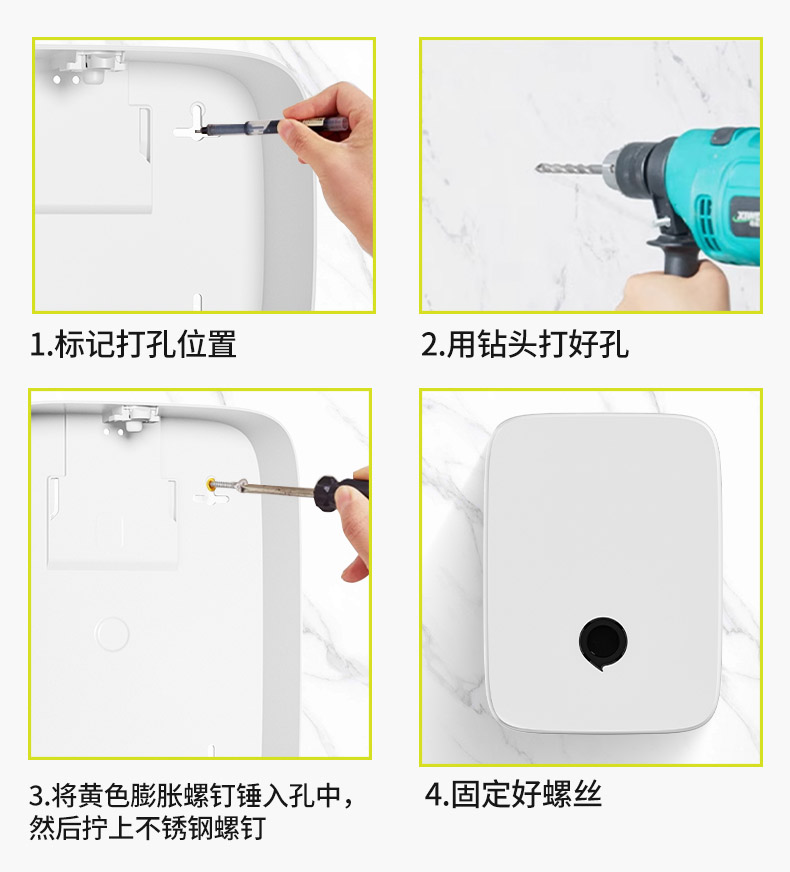 1.标记打孔位置

2.用钻头打好孔

3.将黄色膨胀螺钉锤入孔中，然后拧上不锈钢螺钉

4.固定好螺丝