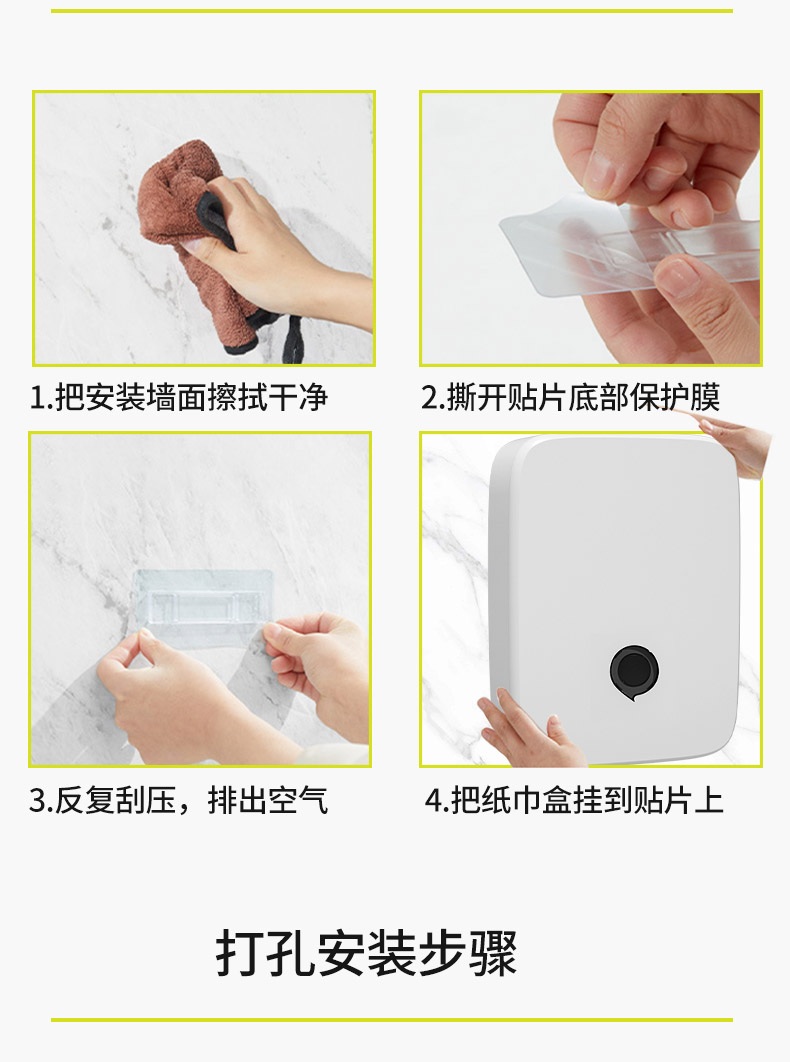 1.把安装墙面擦拭干净

2.撕开贴片底部保护膜

3.反复刮压，排出空气

4.把纸巾盒挂到贴片上

打孔安装步骤