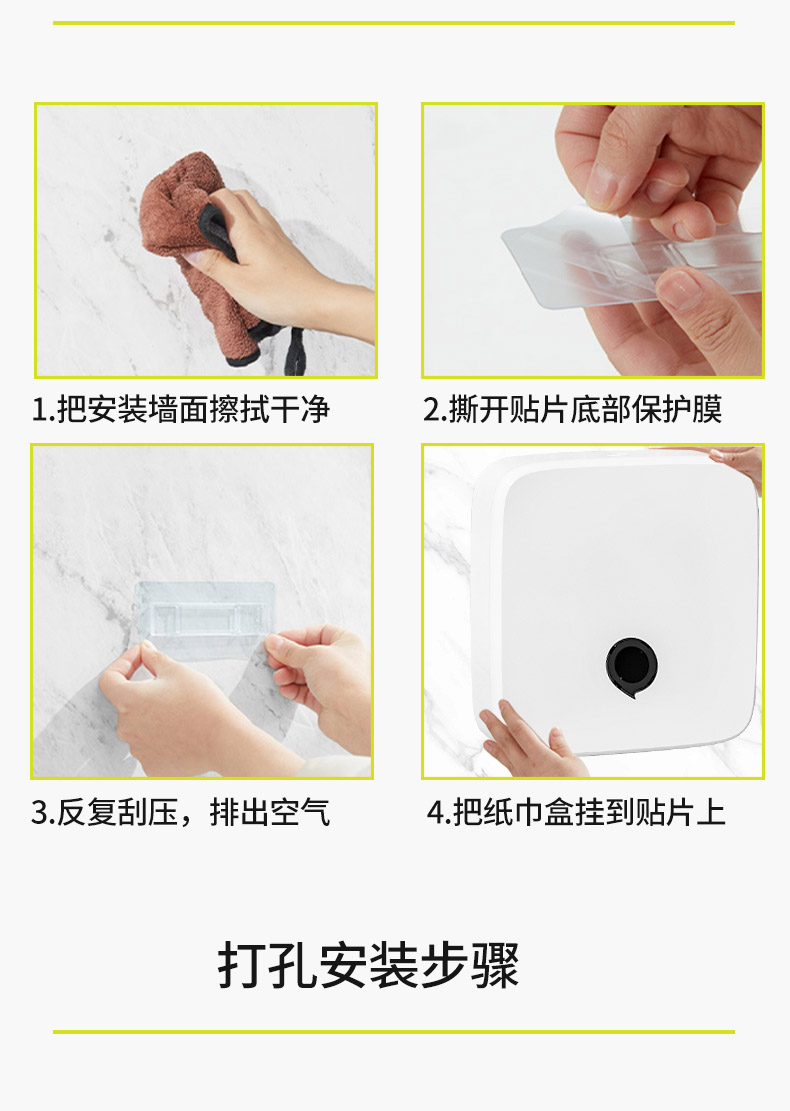 1.把安装墙面擦拭干净

2.撕开贴片底部保护膜

3.反复刮压，排出空气

4.把纸巾盒挂到贴片上

打孔安装步骤