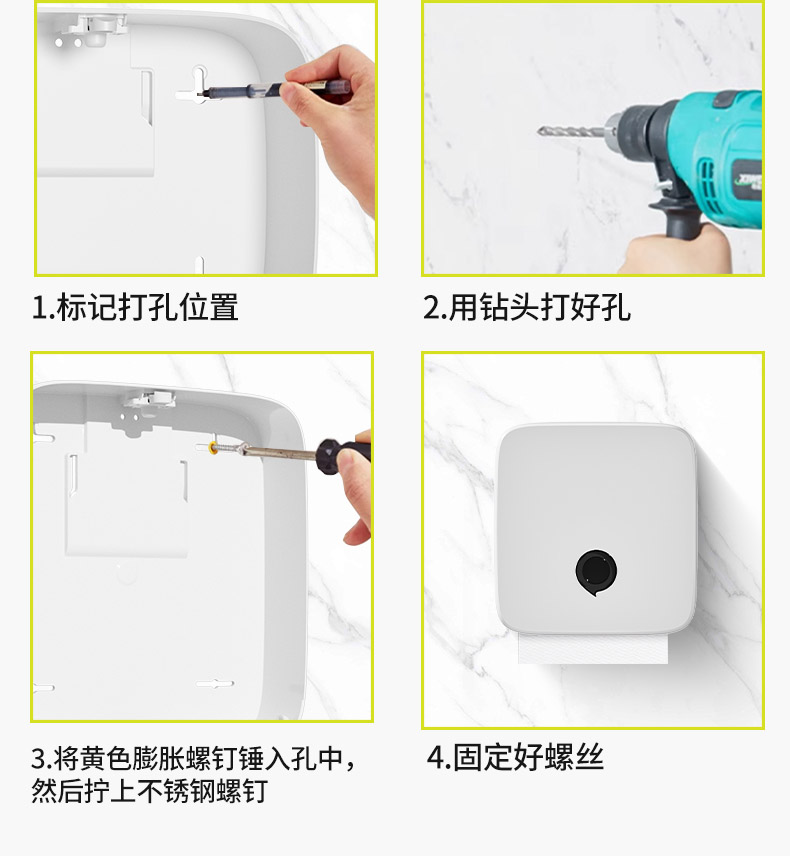 1.标记打孔位置

2.用钻头打好孔

3.将黄色膨胀螺钉锤入孔中，然后拧上不锈钢螺钉

4.固定好螺丝