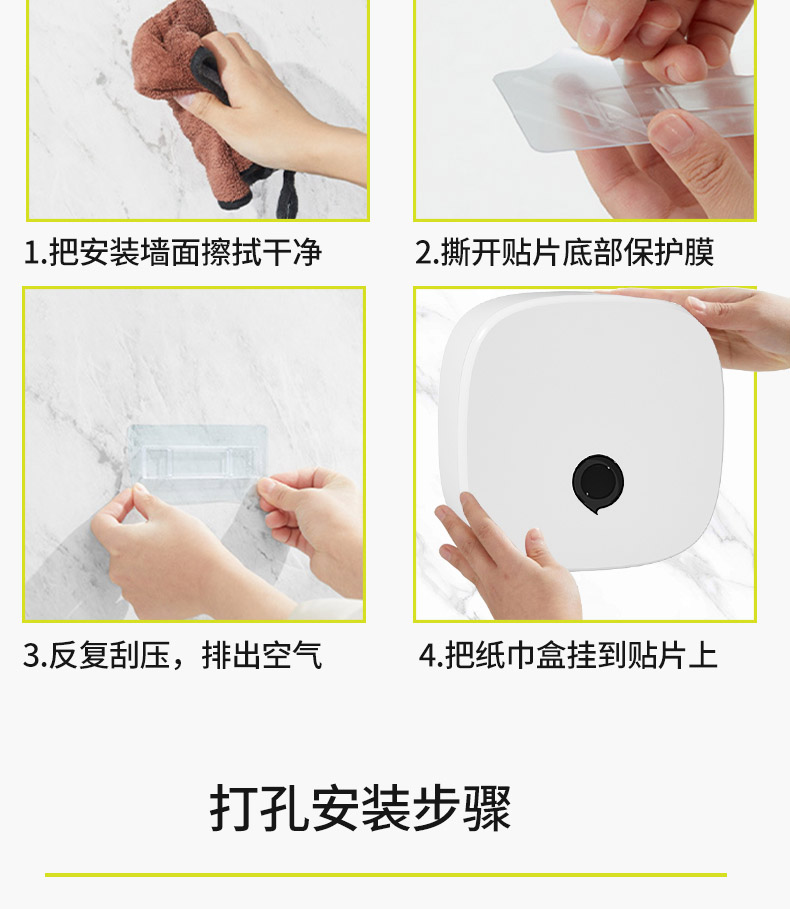 1.把安装墙面擦拭干净

2.撕开贴片底部保护膜

3.反复刮压，排出空气

4.把纸巾盒挂到贴片上

打孔安装步骤