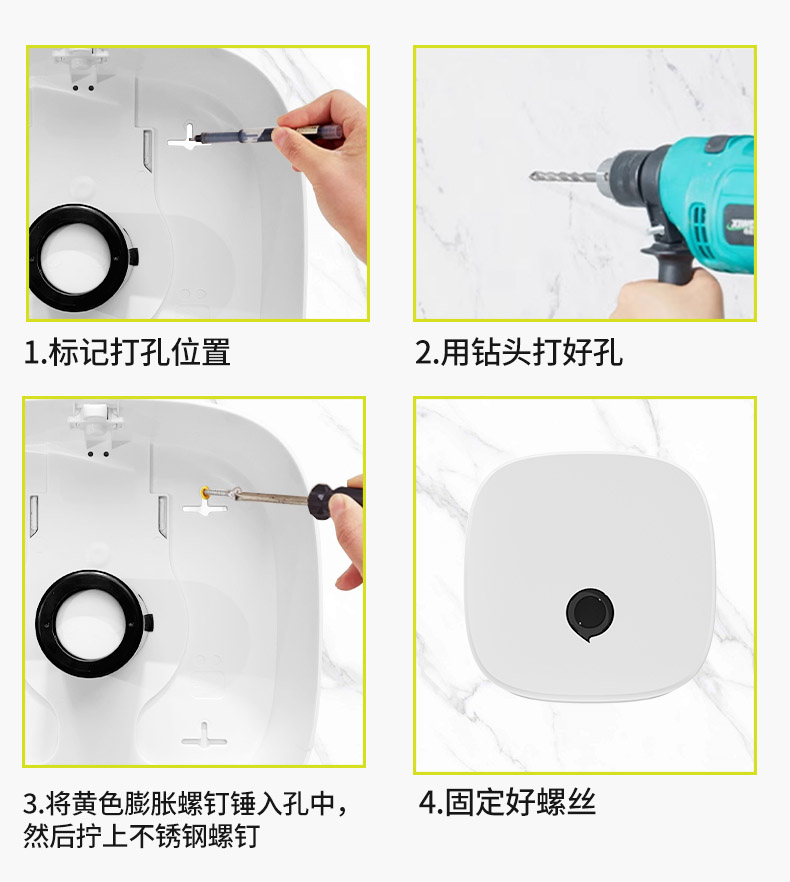 1.标记打孔位置

2.用钻头打好孔

3.将黄色膨胀螺钉锤入孔中，然后拧上不锈钢螺钉

4.固定好螺丝