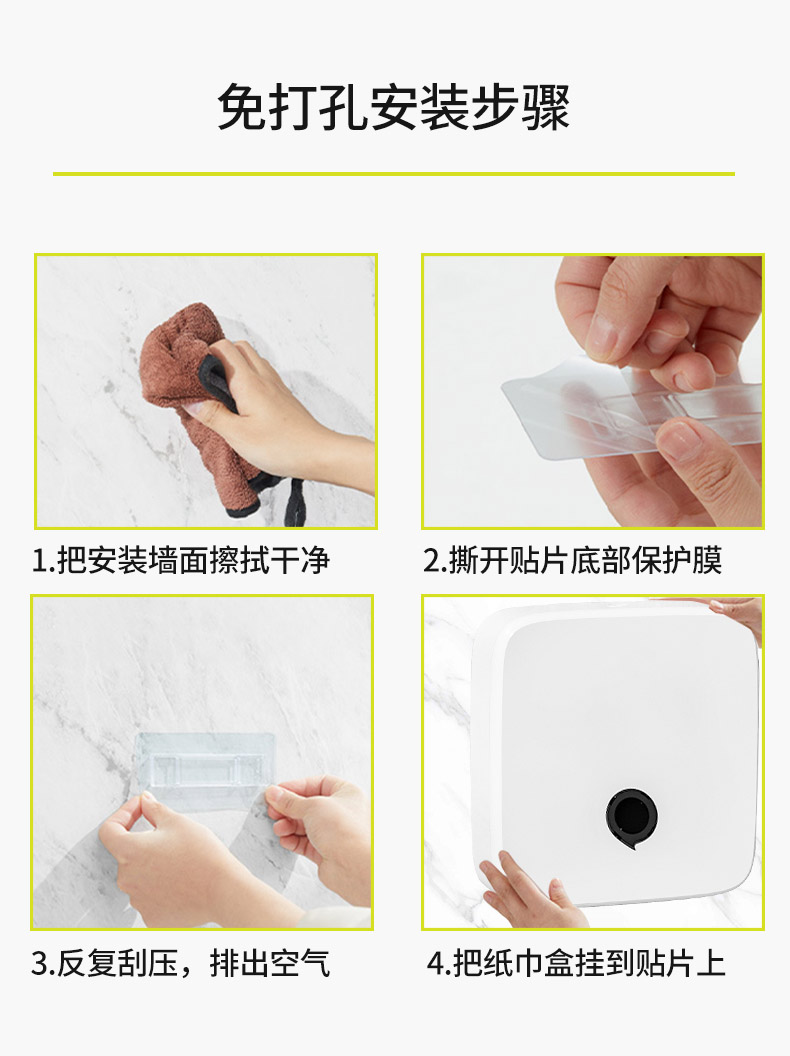 免打孔安装步骤

1.把安装墙面擦拭干净

2.撕开贴片底部保护膜

3.反复刮压，排出空气

4.把纸巾盒挂到贴片上