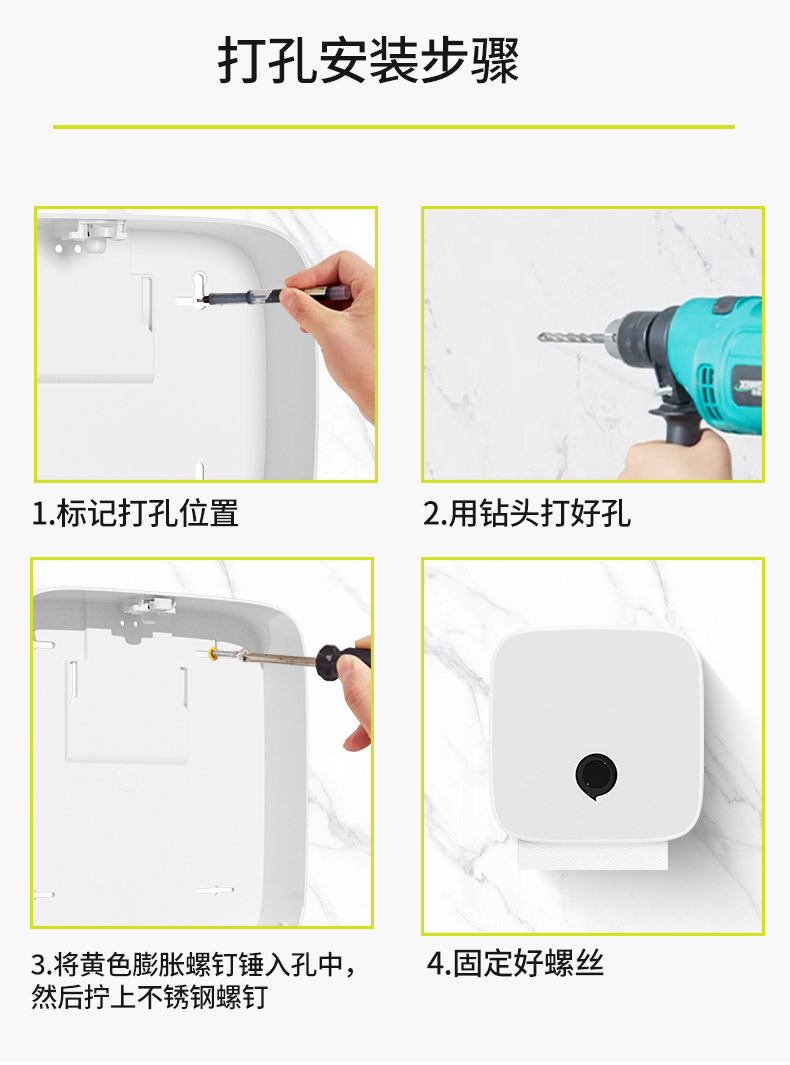 打孔安装步骤

1.标记打孔位置

2.用钻头打好孔

3.将黄色膨胀螺钉锤入孔中，然后拧上不锈钢螺钉

4.固定好螺丝