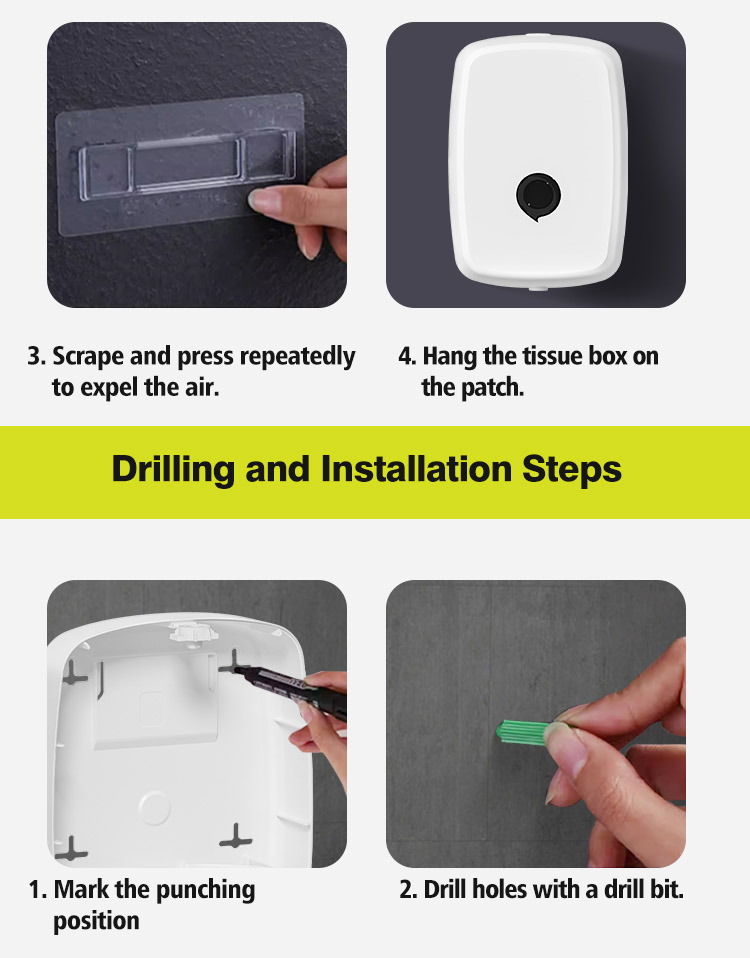 3. Scrape and press repeatedly to expel the air.

4. Hang the tissue box on the patch.

Drilling and Installation Steps

1. Mark the punching position

2. Drill holes with a drill bit.