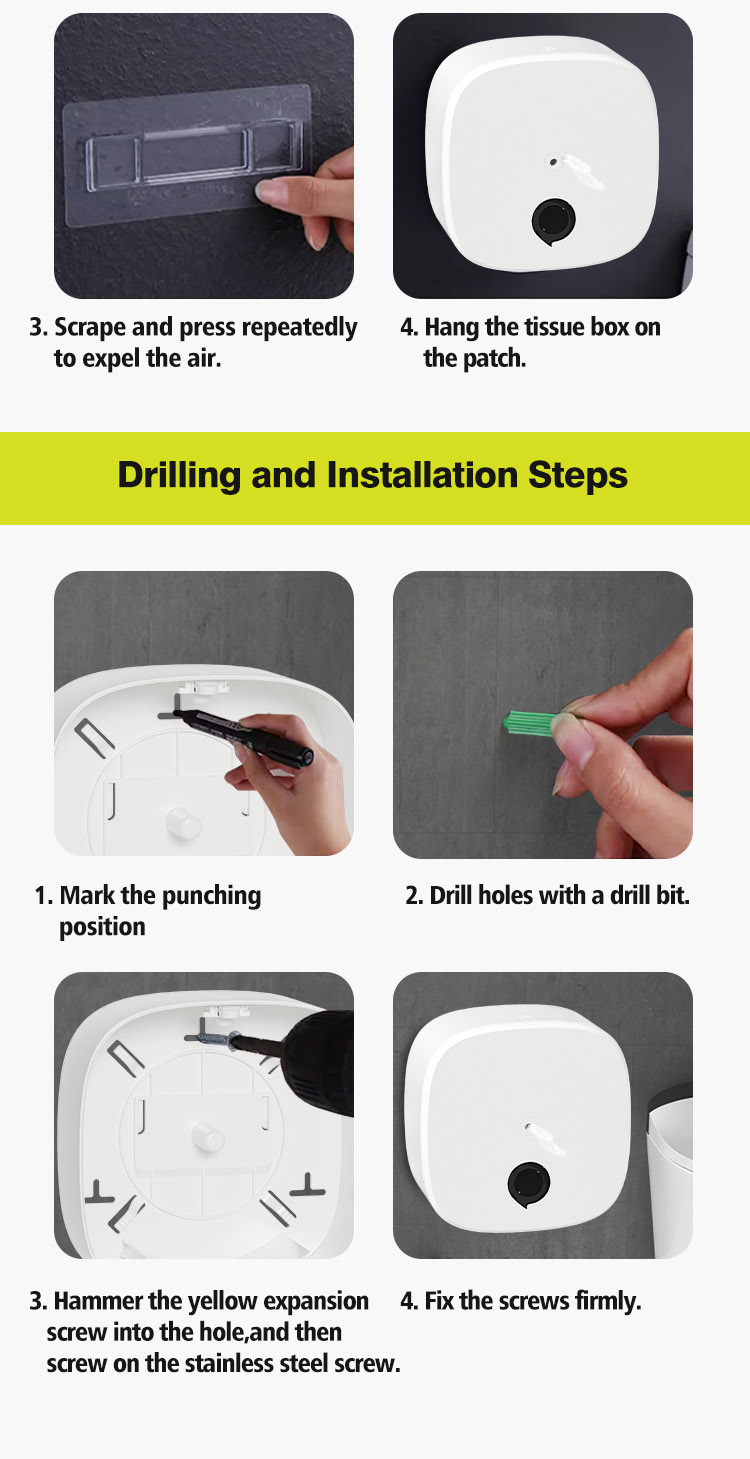 3. Scrape and press repeatedly to expel the air.

4. Hang the tissue box on the patch.

Drilling and Installation Steps

1. Mark the punching position

2. Drill holes with a drill bit.

3. Hammer the yellow expansion screw into the hole,and then screw on the stainless steel screw.

4. Fix the screws firmly.