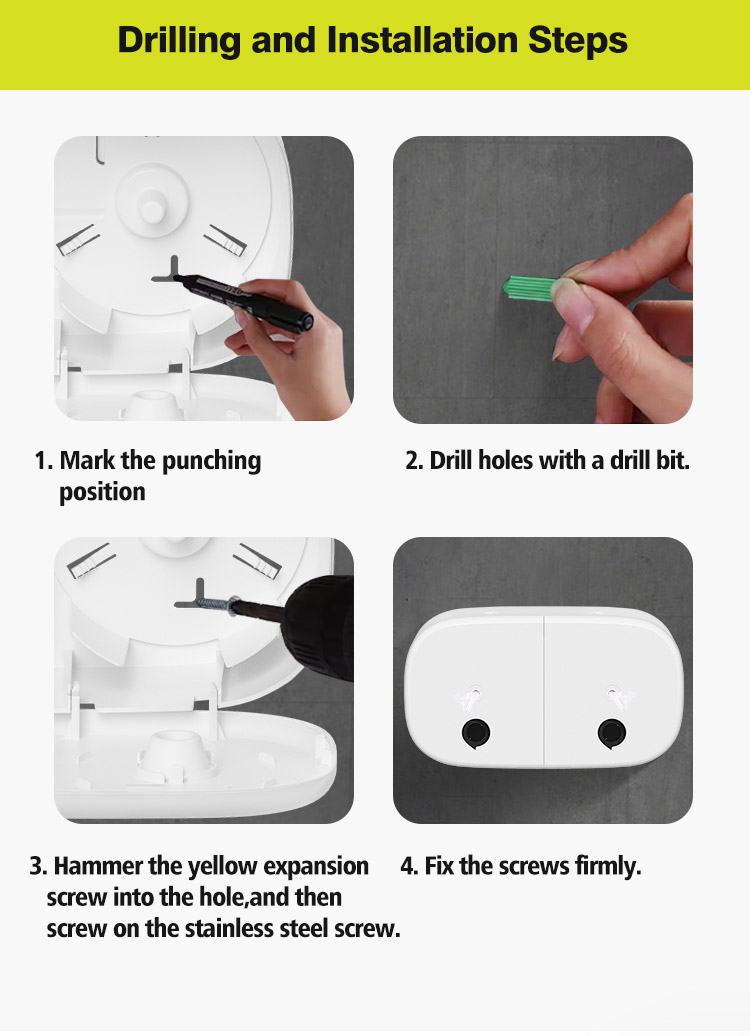 Drilling and Installation Steps

1. Mark the punching position

2. Drill holes with a drill bit.

3. Hammer the yellow expansion screw into the hole,and then screw on the stainless steel screw.

4. Fix the screws firmly.