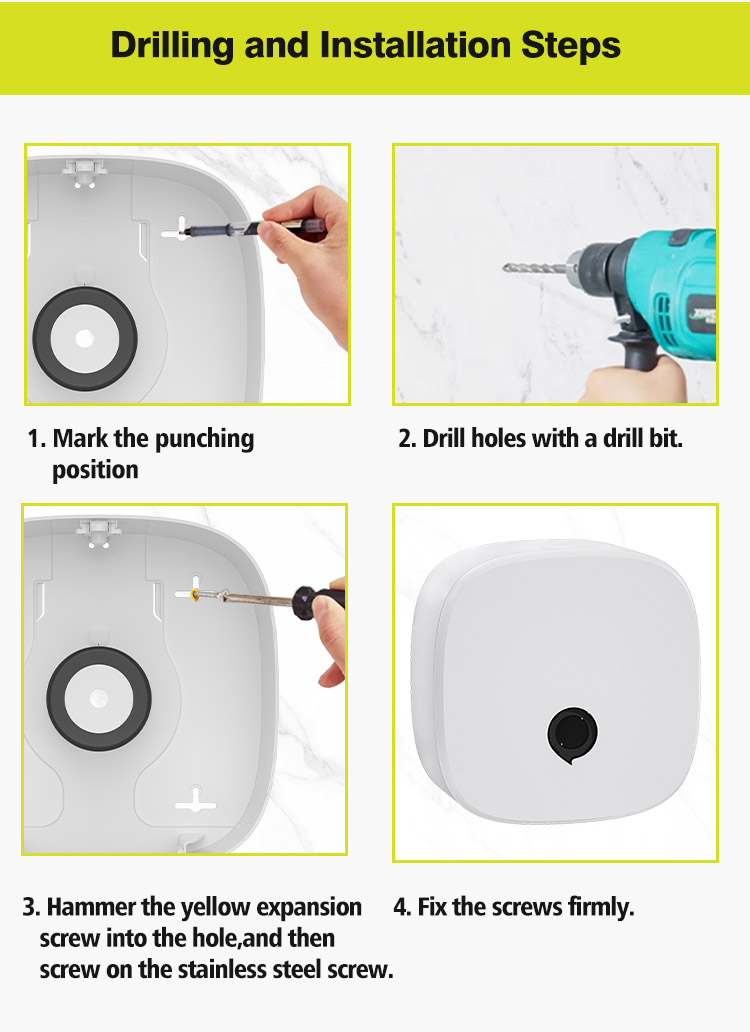 Drilling and Installation Steps

1. Mark the punching position

2. Drill holes with a drill bit.

3. Hammer the yellow expansion screw into the hole,and then screw on the stainless steel screw.

4. Fix the screws firmly.