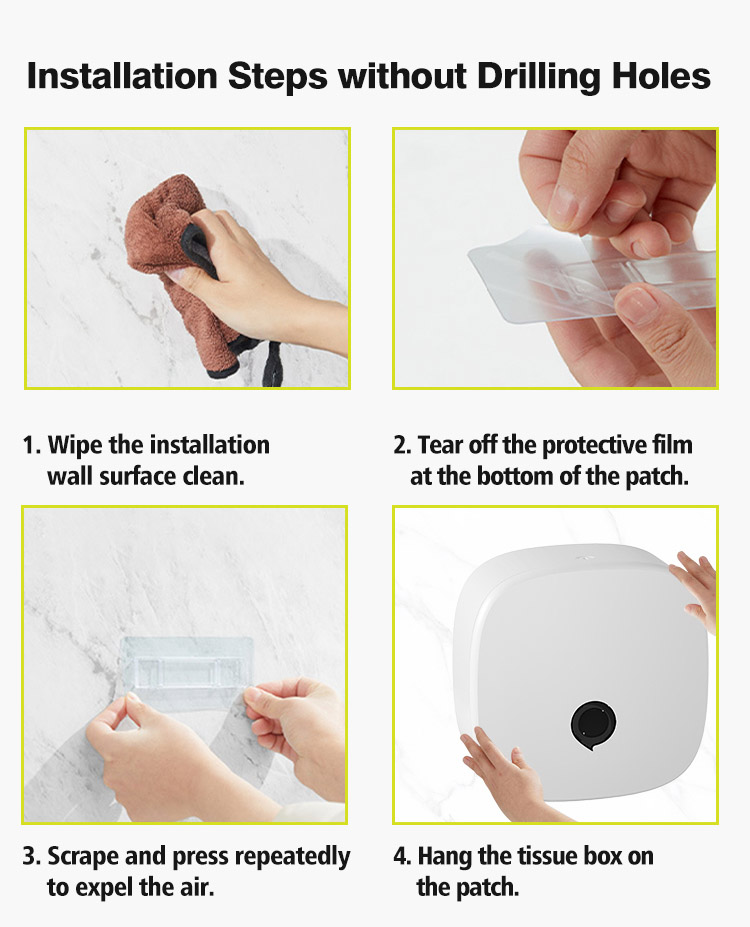 Installation Steps without Drilling Holes

1. Wipe the installation wall surface clean.

2. Tear off the protective film at the bottom of the patch.

3. Scrape and press repeatedly to expel the air.

4. Hang the tissue box on the patch.