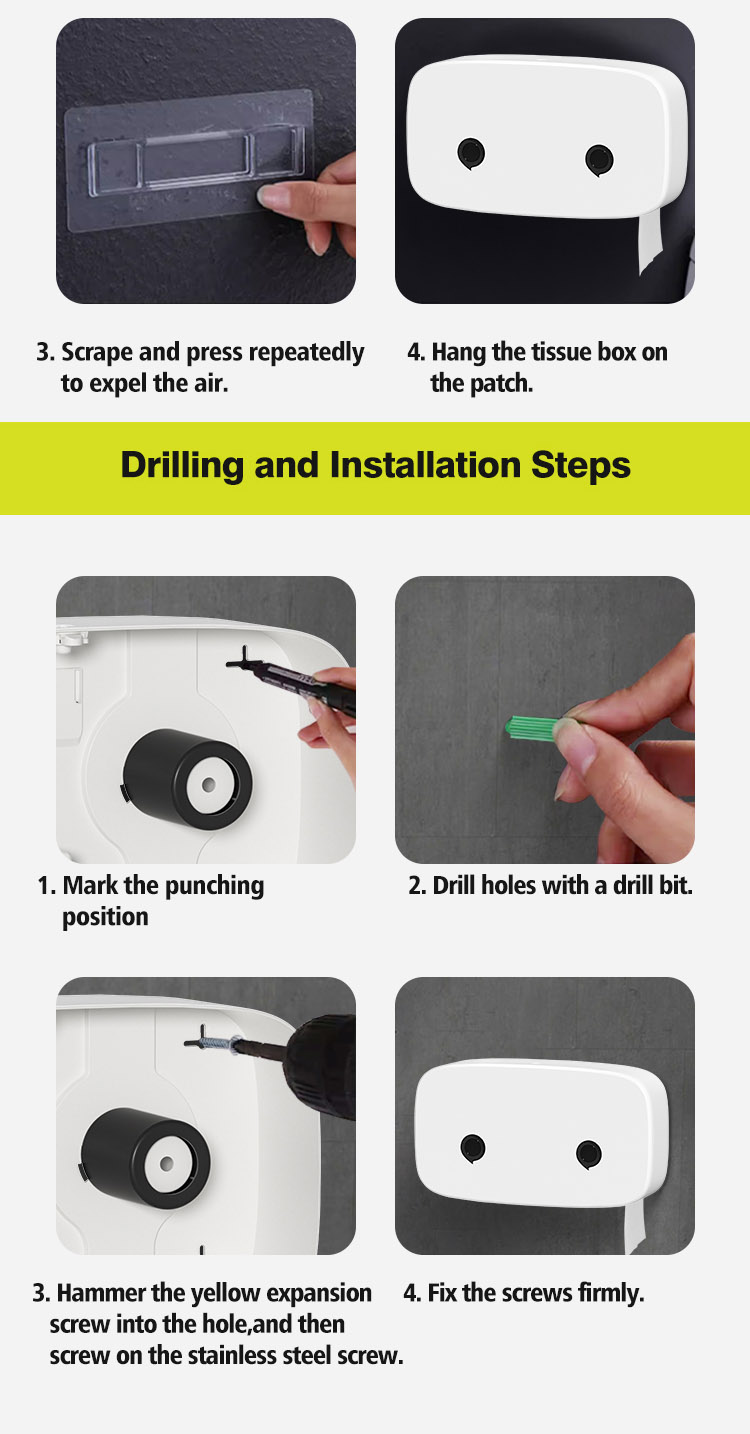 3. Scrape and press repeatedly to expel the air.

4. Hang the tissue box on the patch.

Drilling and Installation Steps

1. Mark the punching position

2. Drill holes with a drill bit.

3. Hammer the yellow expansion screw into the hole,and then screw on the stainless steel screw.

4. Fix the screws firmly.