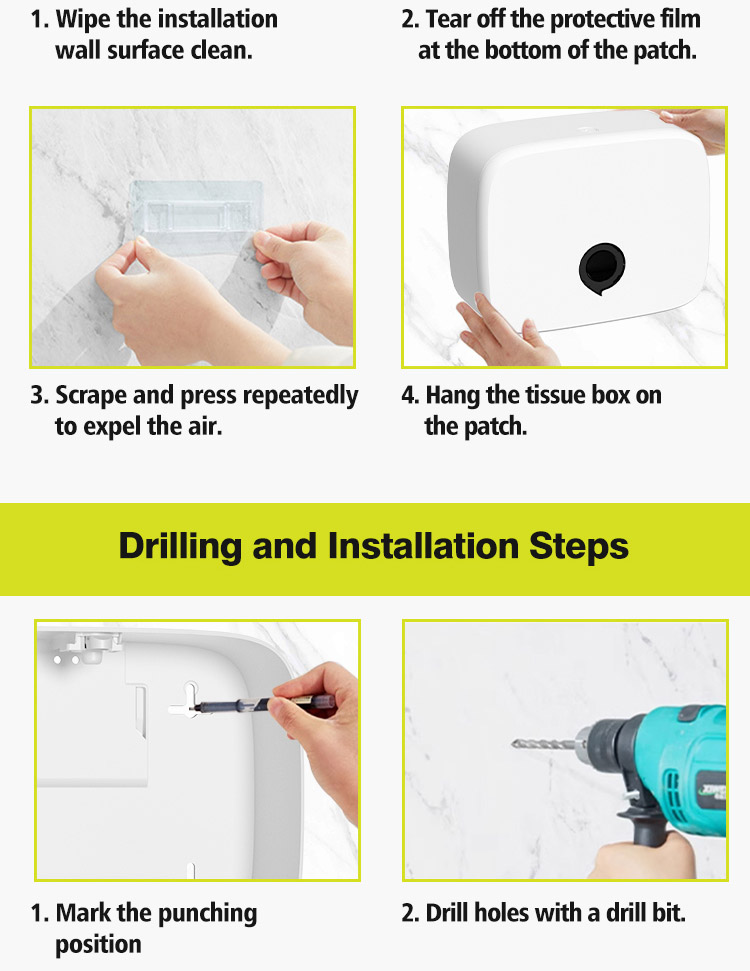 1. Wipe the installation wall surface clean.

2. Tear off the protective film at the bottom of the patch.

3. Scrape and press repeatedly to expel the air.

4. Hang the tissue box on the patch.

Drilling and Installation Steps

1. Mark the punching position

2. Drill holes with a drill bit.