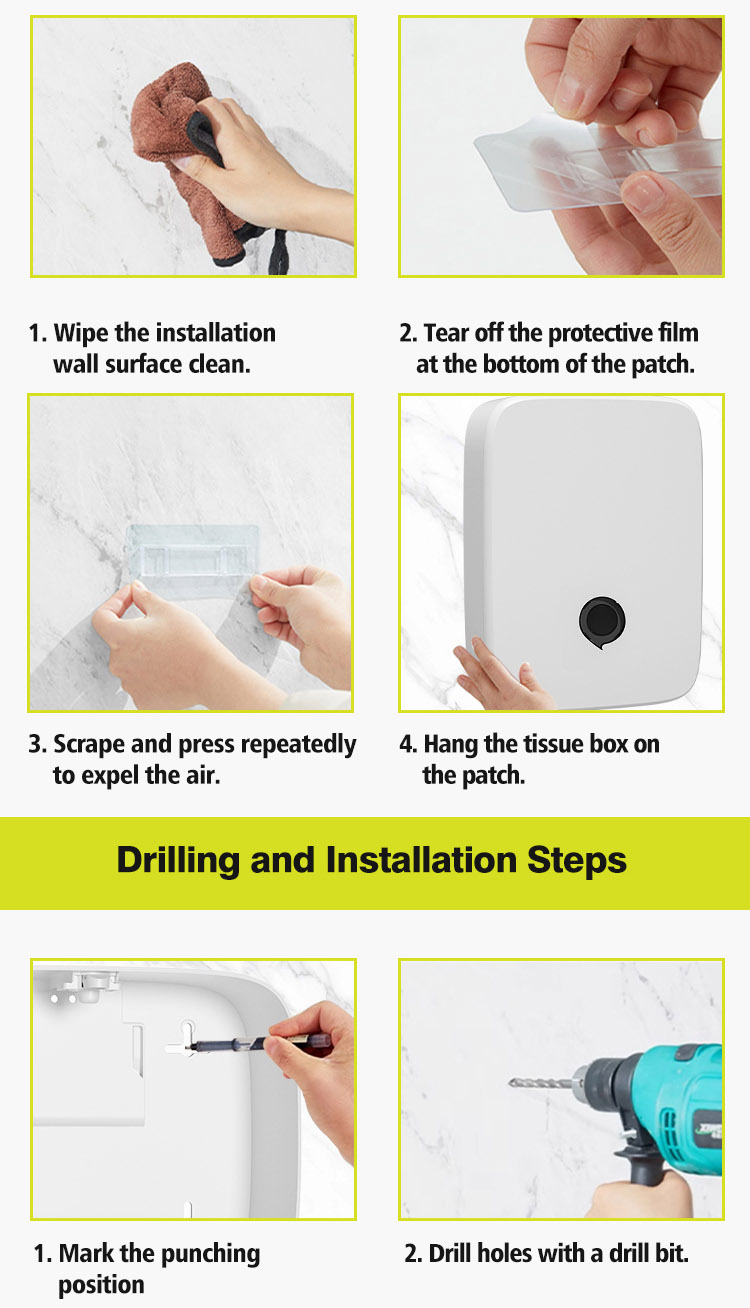 1. Wipe the installation wall surface clean.

2. Tear off the protective film at the bottom of the patch.

3. Scrape and press repeatedly to expel the air.

4. Hang the tissue box on the patch.

Drilling and Installation Steps

1. Mark the punching position

2. Drill holes with a drill bit.