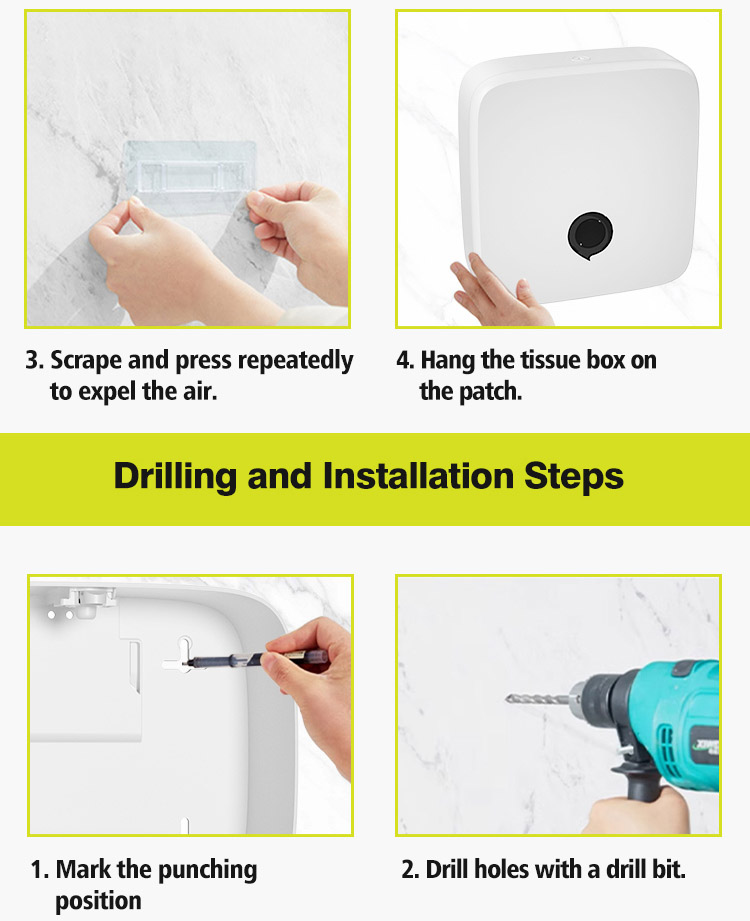 3. Scrape and press repeatedly to expel the air.

4. Hang the tissue box on the patch.

Drilling and Installation Steps

1. Mark the punching position

2. Drill holes with a drill bit.