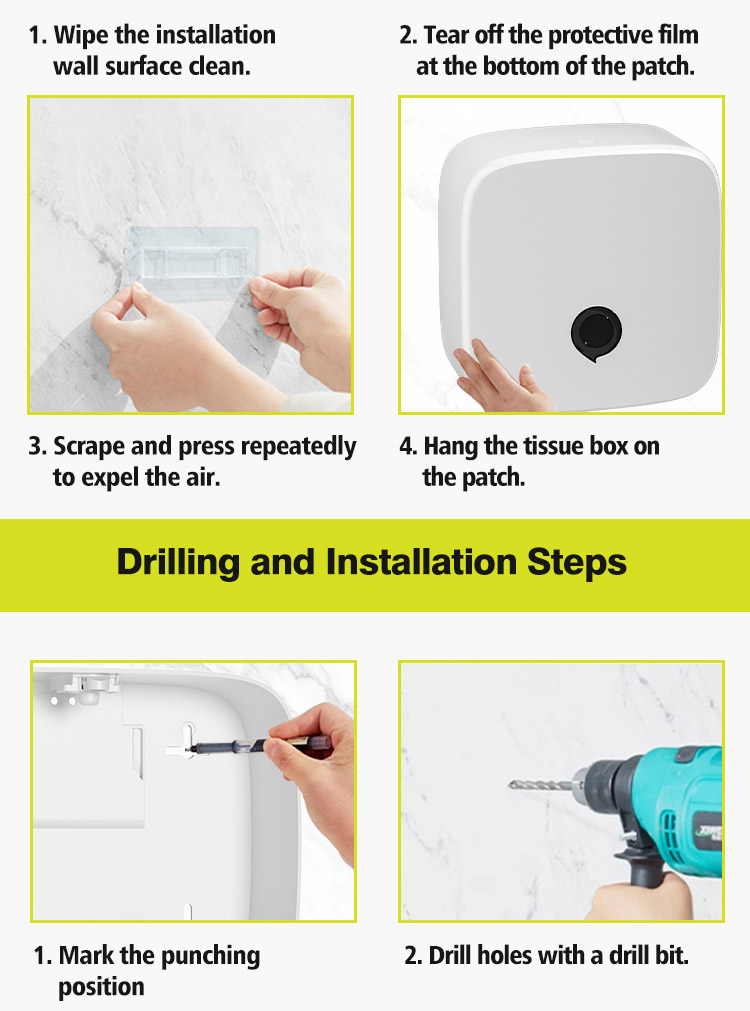 1. Wipe the installation wall surface clean.

2. Tear off the protective film at the bottom of the patch.

3. Scrape and press repeatedly to expel the air.

4. Hang the tissue box on the patch.

Drilling and Installation Steps

1. Mark the punching position

2. Drill holes with a drill bit.