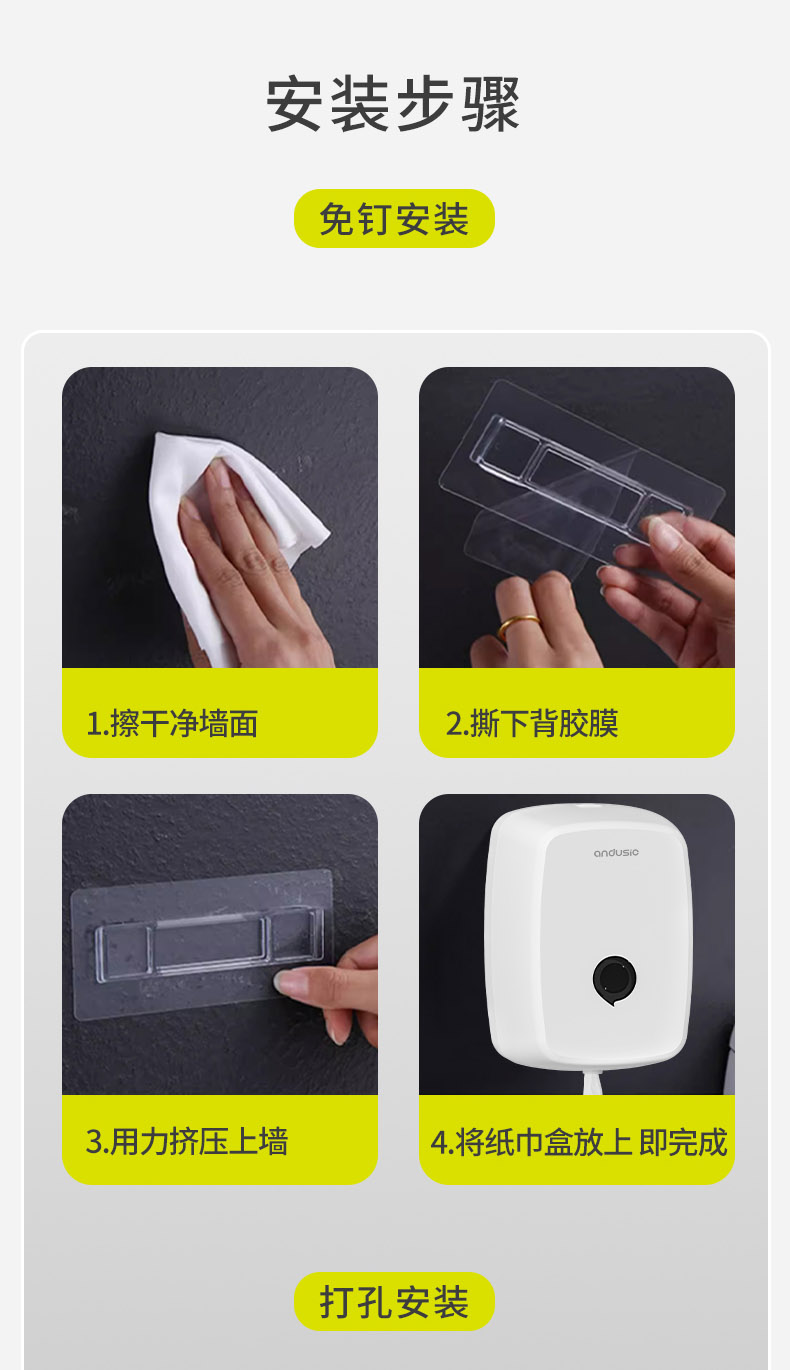 安装步骤

免钉安装

1.擦干净墙面

2.撕下背胶膜

3.用力挤压上墙

andusic

4.将纸巾盒放上 即完成

打孔安装