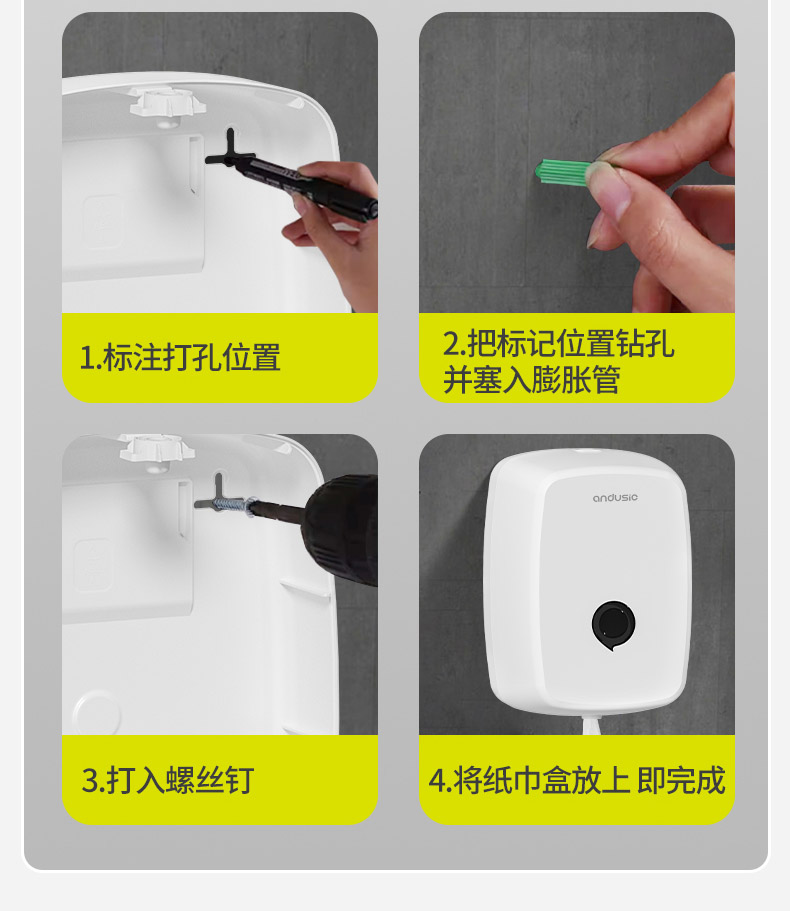 1.标注打孔位置

2.把标记位置钻孔并塞入膨胀管

3.打入螺丝钉

andusic

4.将纸巾盒放上 即完成